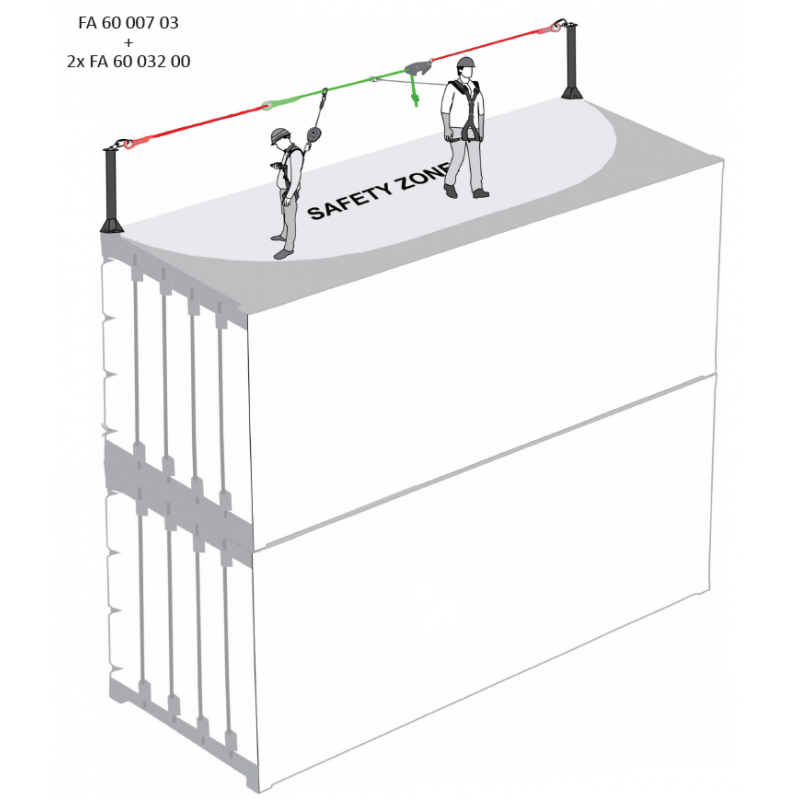 FA 60 007 03
+
2x FA 60 032 00

SAFETY ZONE