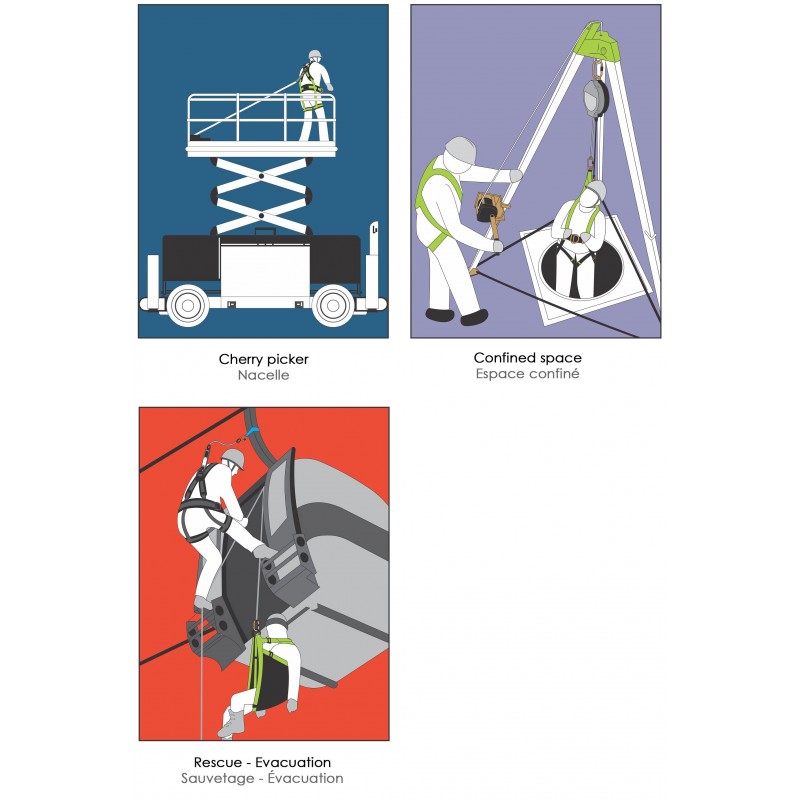 Cherry picker
Nacelle

Confined space
Espace confiné

Rescue - Evacuation
Sauvetage - Évacuation