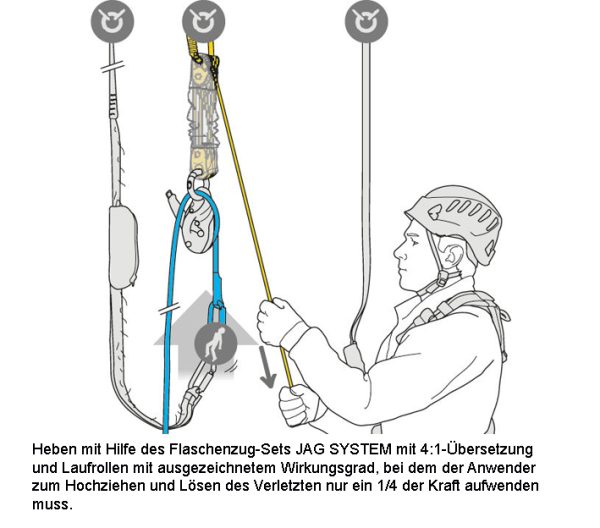 Heben mit Hilfe des Flaschenzug-Sets JAG SYSTEM mit 4:1-Übersetzung und Laufrollen mit ausgezeichnetem Wirkungsgrad, bei dem der Anwender zum Hochziehen und Lösen des Verletzten nur ein 1/4 der Kraft aufwenden muss.