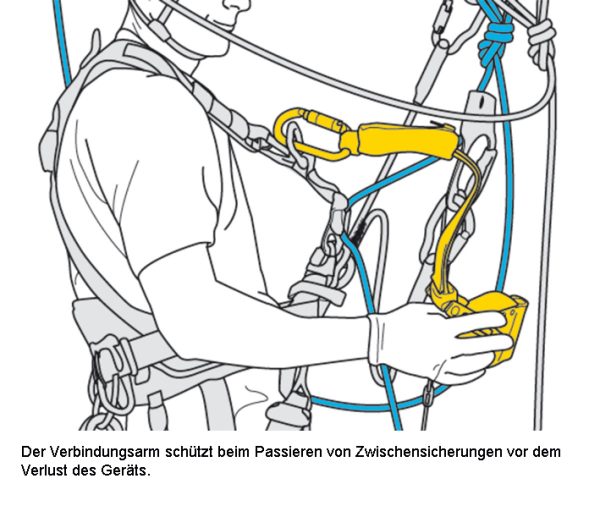 Der Verbindungsarm schützt beim Passieren von Zwischensicherungen vor dem Verlust des Geräts.