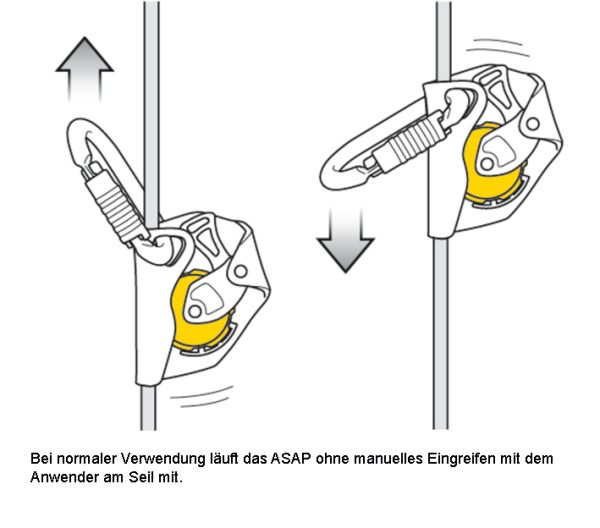 Bei normaler Verwendung läuft das ASAP ohne manuelles Eingreifen mit dem Anwender am Seil mit.